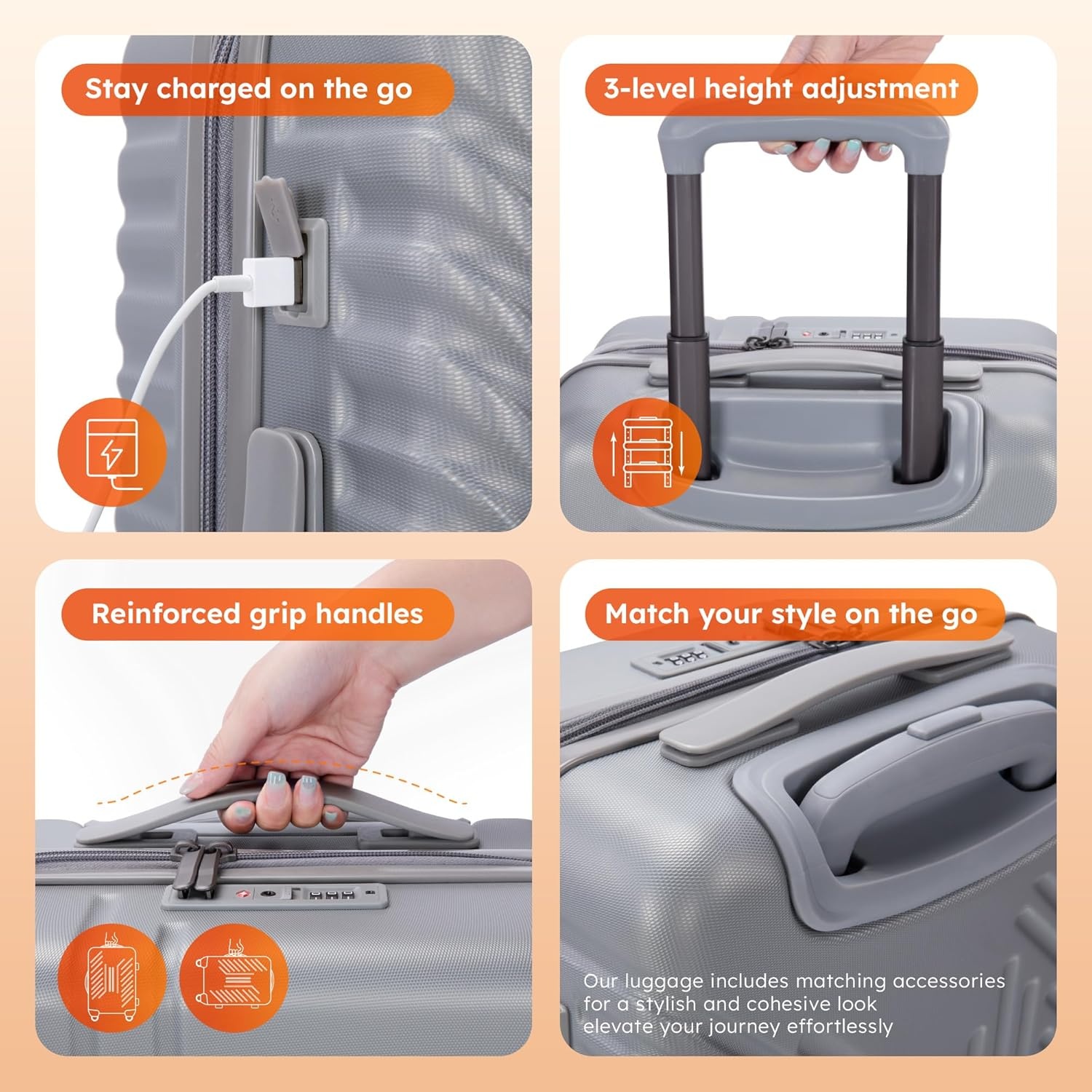 Stay charged on the go

3-level height adjustment

Reinforced grip handles

Match your style on the go

Our luggage includes matching accessories for a stylish and cohesive look elevate your journey effortlessly